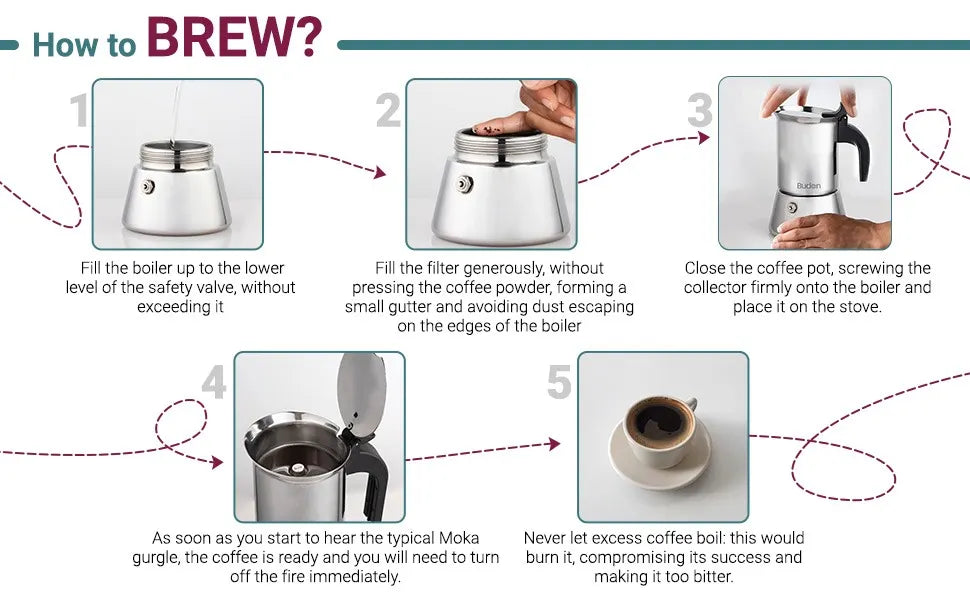 How to BREW?

1

Fill the boiler up to the lower level of the safety valve, without exceeding it

2

Fill the filter generously, without pressing the coffee powder, forming a small gutter and avoiding dust escaping on the edges of the boiler

3

Buden

Close the coffee pot, screwing the collector firmly onto the boiler and place it on the stove.

4

As soon as you start to hear the typical Moka gurgle, the coffee is ready and you will need to turn off the fire immediately.

5

Never let excess coffee boil: this would burn it, compromising its success and making it too bitter.